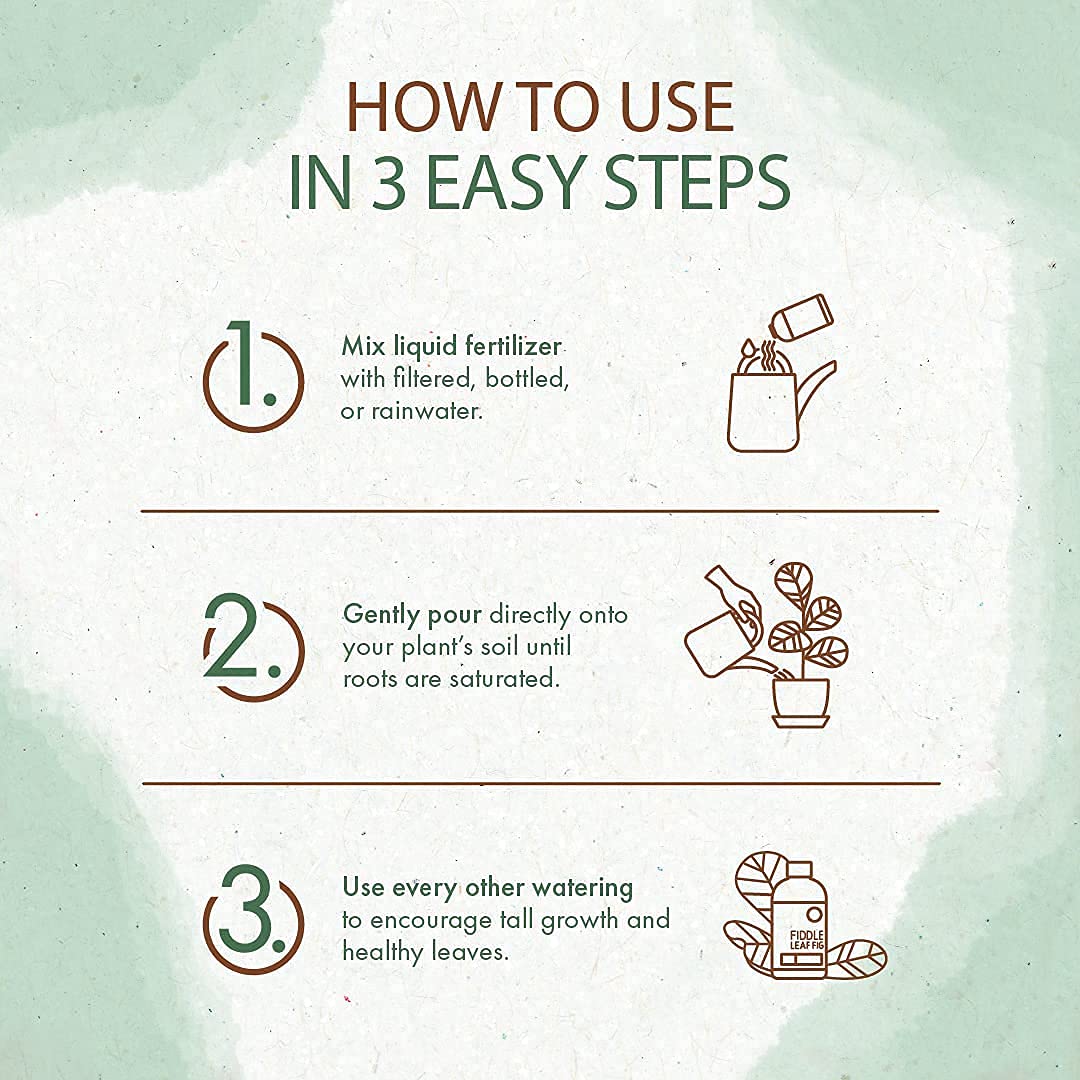 HOW TO USE
IN 3 EASY STEPS

1. Mix liquid fertilizer with filtered, bottled, or rainwater.

2. Gently pour directly onto your plant's soil until roots are saturated.

3. Use every other watering to encourage tall growth and healthy leaves.

FIDDLE LEAF FIG